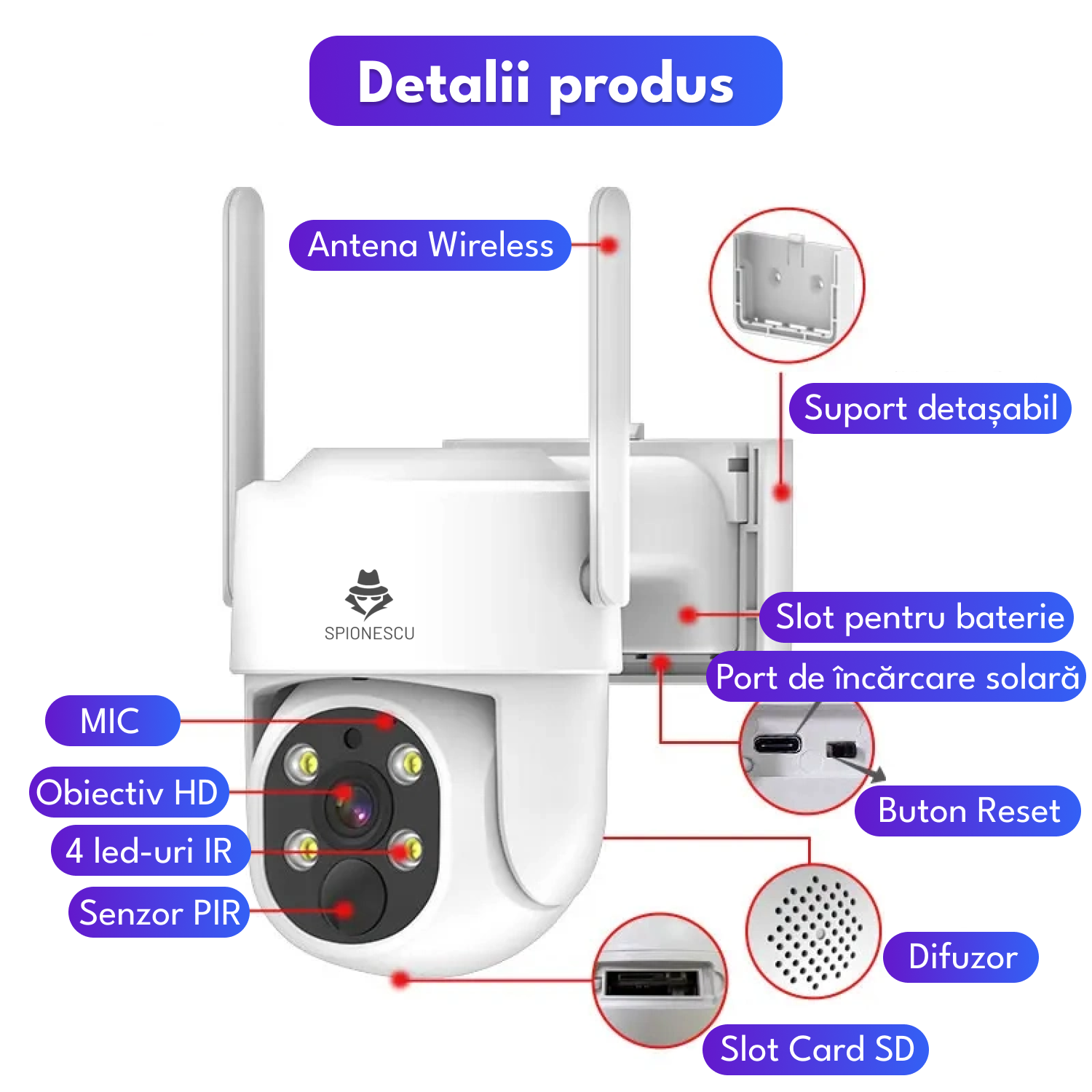 Detalii produs

Antena Wireless

Suport detașabil

SPIONESCU

Slot pentru baterie

Port de încărcare solară

MIC

Obiectiv HD

4 led-uri IR

Senzor PIR

Buton Reset

Difuzor

Slot Card SD